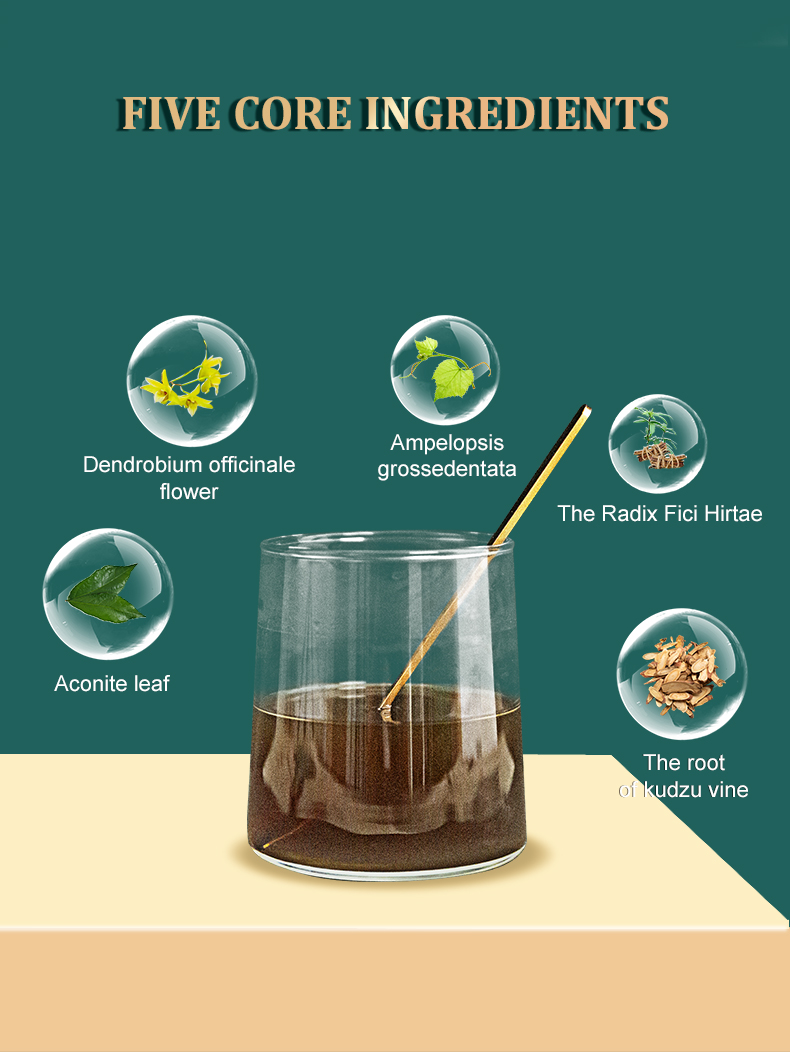 FIVE CORE INGREDIENTS

Dendrobium officinale flower

Ampelopsis grossedentata

The Radix Fici Hirtae

Aconite leaf

The root of kudzu vine